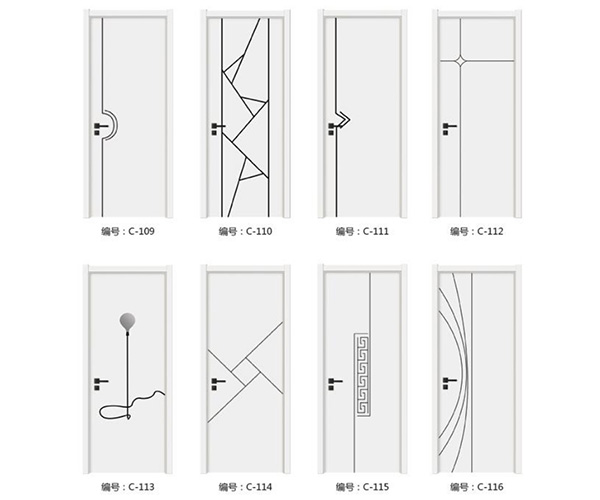 编号：C-109

编号：C-110

编号：C-111

编号：C-112

编号：C-113

编号：C-114

编号：C-115

编号：C-116